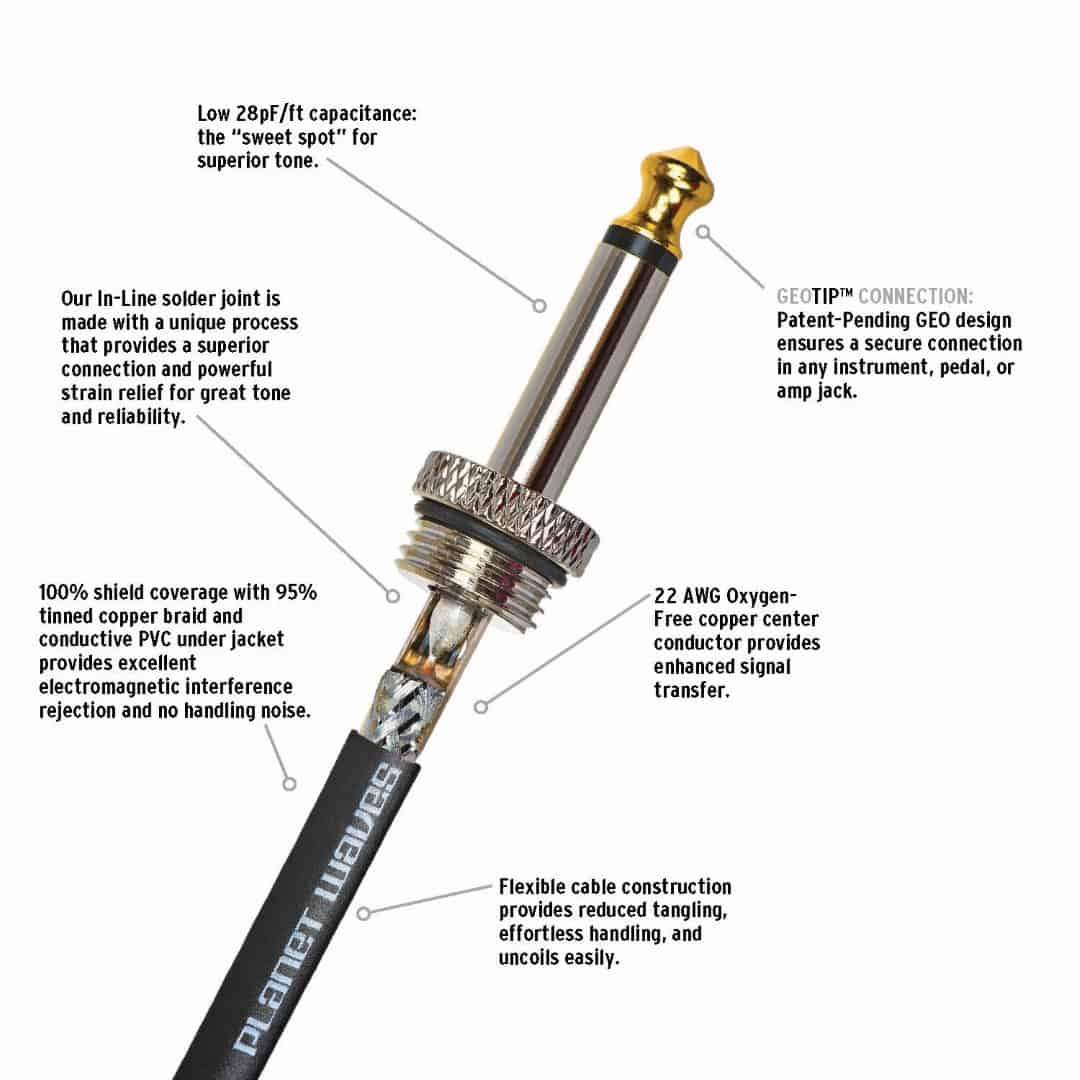 Low 28pF/ft capacitance: the "sweet spot" for superior tone.

Our In-Line solder joint is made with a unique process that provides a superior connection and powerful strain relief for great tone and reliability.

GEOTIP™ CONNECTION: Patent-Pending GEO design ensures a secure connection in any instrument, pedal, or amp jack.

100% shield coverage with 95% tinned copper braid and conductive PVC under jacket provides excellent electromagnetic interference rejection and no handling noise.

22 AWG Oxygen-Free copper center conductor provides enhanced signal transfer.

Flexible cable construction provides reduced tangling, effortless handling, and uncoils easily.

PLANET WAVES